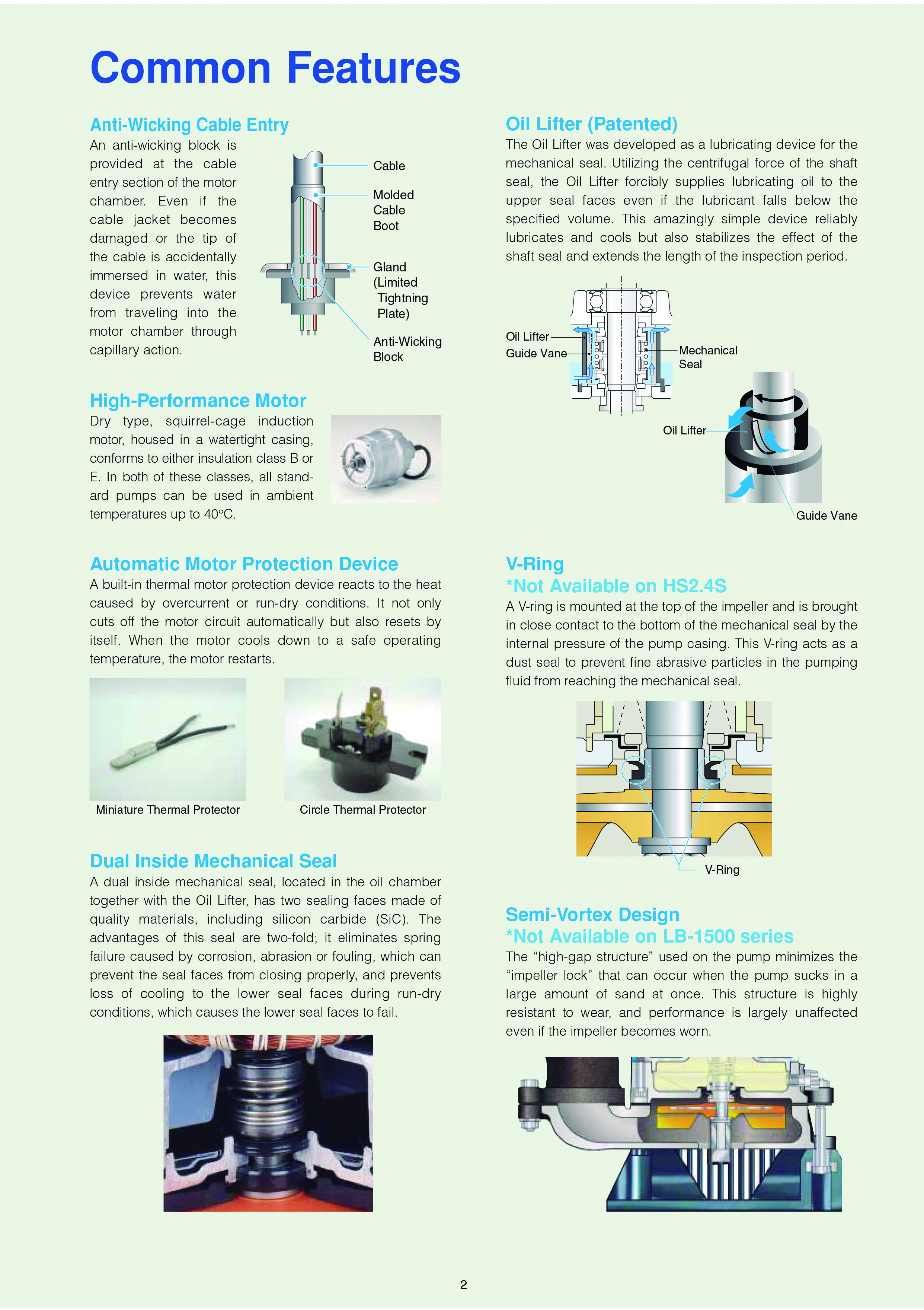 Common Features

Anti-Wicking Cable Entry

An anti-wicking block is provided at the cable entry section of the motor chamber. Even if the cable jacket becomes damaged or the tip of the cable is accidentally immersed in water, this device prevents water from traveling into the motor chamber through capillary action.

Cable
Molded Cable Boot
Gland (Limited Tightning Plate)
Anti-Wicking Block

High-Performance Motor

Dry type, squirrel-cage induction motor, housed in a watertight casing, conforms to either insulation class B or E. In both of these classes, all standard pumps can be used in ambient temperatures up to 40°C.

Automatic Motor Protection Device

A built-in thermal motor protection device reacts to the heat caused by overcurrent or run-dry conditions. It not only cuts off the motor circuit automatically but also resets by itself. When the motor cools down to a safe operating temperature, the motor restarts.

Miniature Thermal Protector
Circle Thermal Protector

Dual Inside Mechanical Seal

A dual inside mechanical seal, located in the oil chamber together with the Oil Lifter, has two sealing faces made of quality materials, including silicon carbide (SiC). The advantages of this seal are two-fold; it eliminates spring failure caused by corrosion, abrasion or fouling, which can prevent the seal faces from closing properly, and prevents loss of cooling to the lower seal faces during run-dry conditions, which causes the lower seal faces to fail.

Oil Lifter (Patented)

The Oil Lifter was developed as a lubricating device for the mechanical seal. Utilizing the centrifugal force of the shaft seal, the Oil Lifter forcibly supplies lubricating oil to the upper seal faces even if the lubricant falls below the specified volume. This amazingly simple device reliably lubricates and cools but also stabilizes the effect of the shaft seal and extends the length of the inspection period.

Oil Lifter
Guide Vane
Mechanical Seal
Oil Lifter
Guide Vane

V-Ring
*Not Available on HS2.4S

A V-ring is mounted at the top of the impeller and is brought in close contact to the bottom of the mechanical seal by the internal pressure of the pump casing. This V-ring acts as a dust seal to prevent fine abrasive particles in the pumping fluid from reaching the mechanical seal.

V-Ring

Semi-Vortex Design
*Not Available on LB-1500 series

The “high-gap structure” used on the pump minimizes the “impeller lock” that can occur when the pump sucks in a large amount of sand at once. This structure is highly resistant to wear, and performance is largely unaffected even if the impeller becomes worn.

2